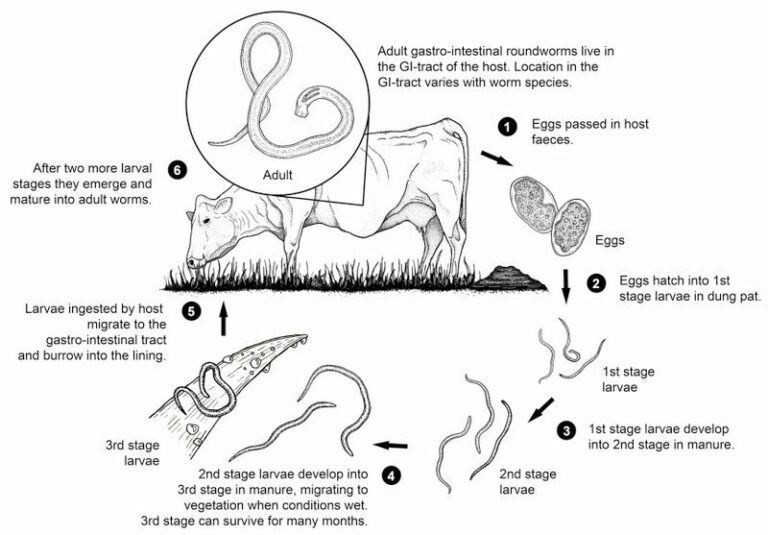 Adult gastro-intestinal roundworms live in the GI-tract of the host. Location in the GI-tract varies with worm species.

Adult

1 Eggs passed in host faeces.

Eggs

2 Eggs hatch into 1st stage larvae in dung pat.

1st stage larvae

3 1st stage larvae develop into 2nd stage in manure.

2nd stage larvae

4 2nd stage larvae develop into 3rd stage in manure, migrating to vegetation when conditions wet. 3rd stage can survive for many months.

3rd stage larvae

5 Larvae ingested by host migrate to the gastro-intestinal tract and burrow into the lining.

6 After two more larval stages they emerge and mature into adult worms.